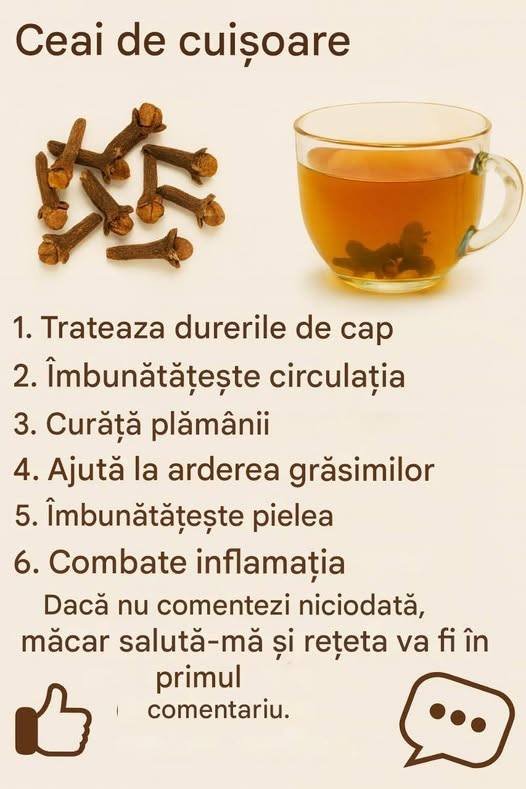 Ceai de cuișoare

1. Trateaza durerile de cap
2. Îmbunătățește circulația
3. Curăță plămânii
4. Ajută la arderea grăsimilor
5. Îmbunătățește pielea
6. Combate inflamația

Dacă nu comentezi niciodată, măcar salută-mă și rețeta va fi în primul comentariu.